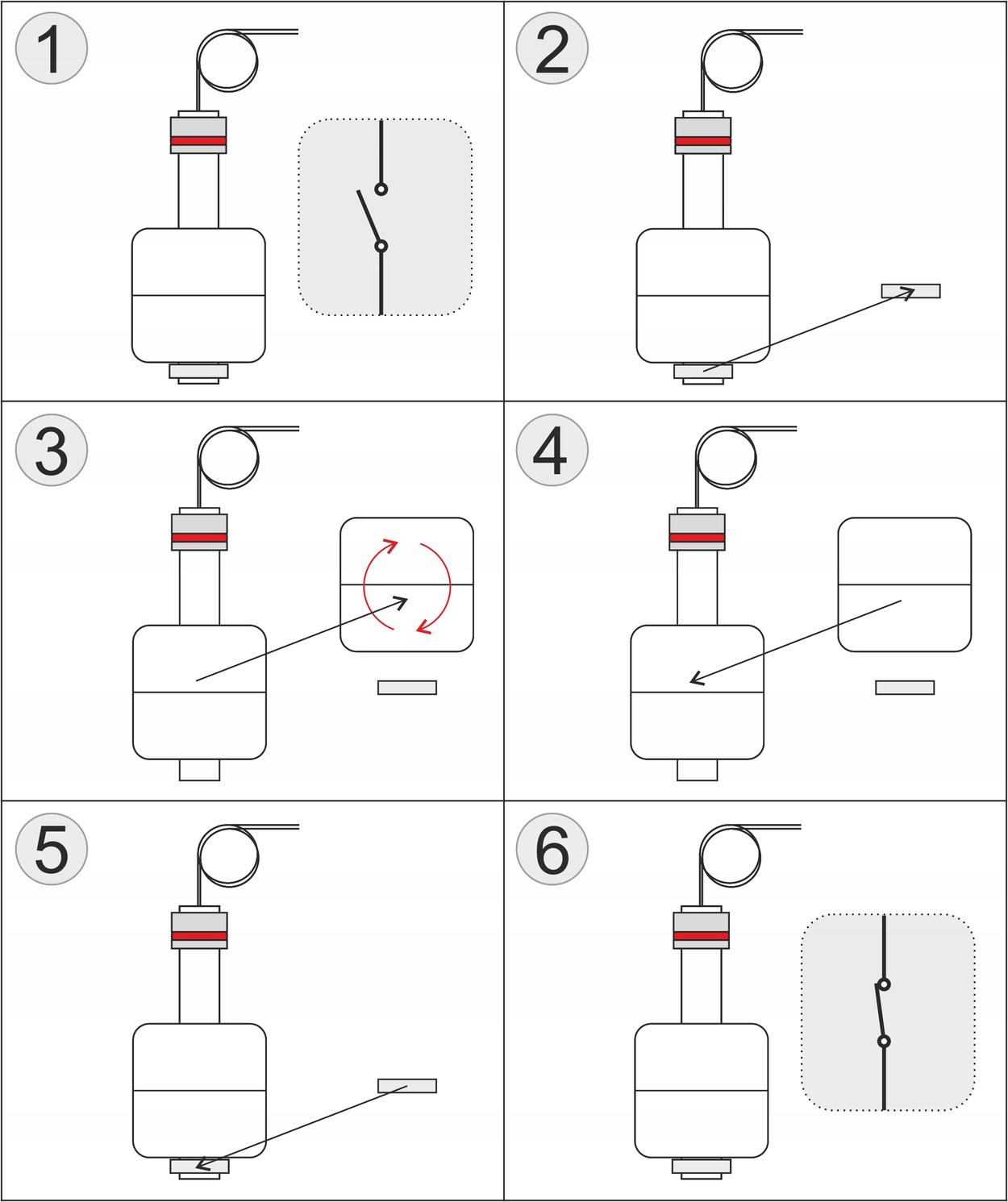 1
2
3
4
5
6